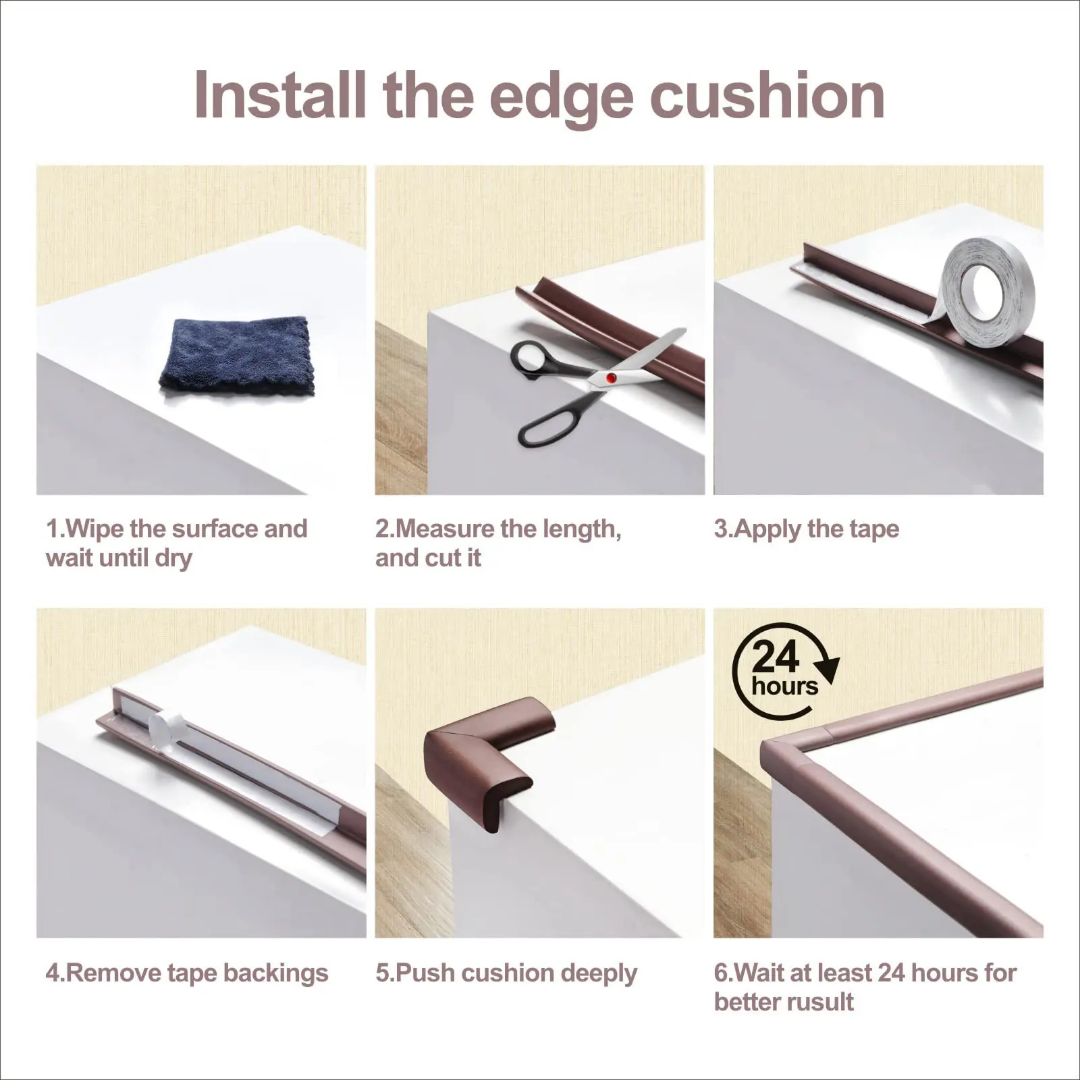 Install the edge cushion

1.Wipe the surface and wait until dry

2.Measure the length, and cut it

3.Apply the tape

4.Remove tape backings

5.Push cushion deeply

24 hours

6.Wait at least 24 hours for better rusult