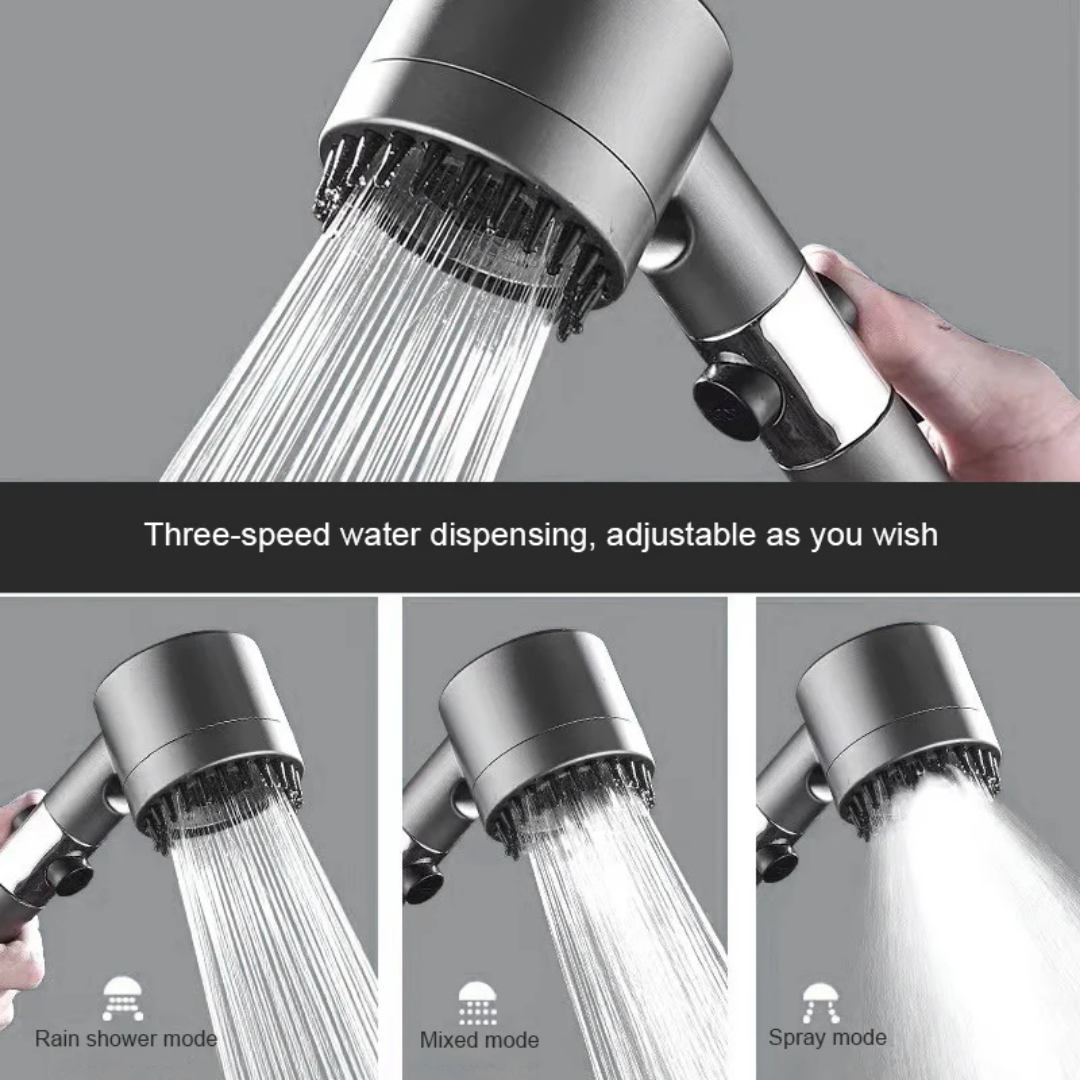 Three-speed water dispensing, adjustable as you wish

Rain shower mode

Mixed mode

Spray mode